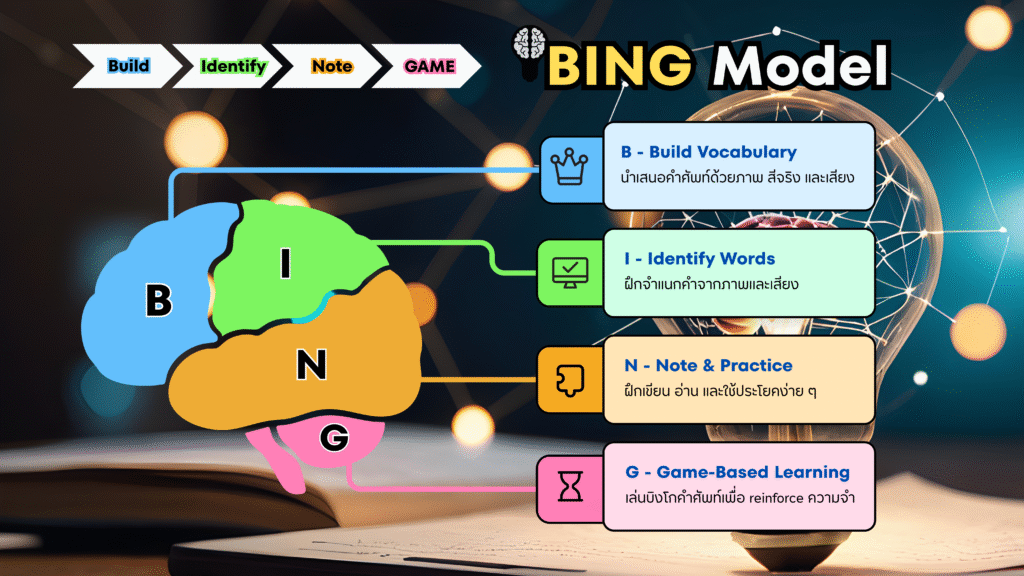 Build
Identify
Note
GAME

BING Model

B
I
N
G

B - Build Vocabulary
นำเสนอคำศัพท์ด้วยภาพ สีจริง และเสียง

I - Identify Words
ฝึกจำแนกคำจากภาพและเสียง

N - Note & Practice
ฝึกเขียน อ่าน และใช้ประโยคง่าย ๆ

G - Game-Based Learning
เล่นบิงโกคำศัพท์เพื่อ reinforce ความจำ